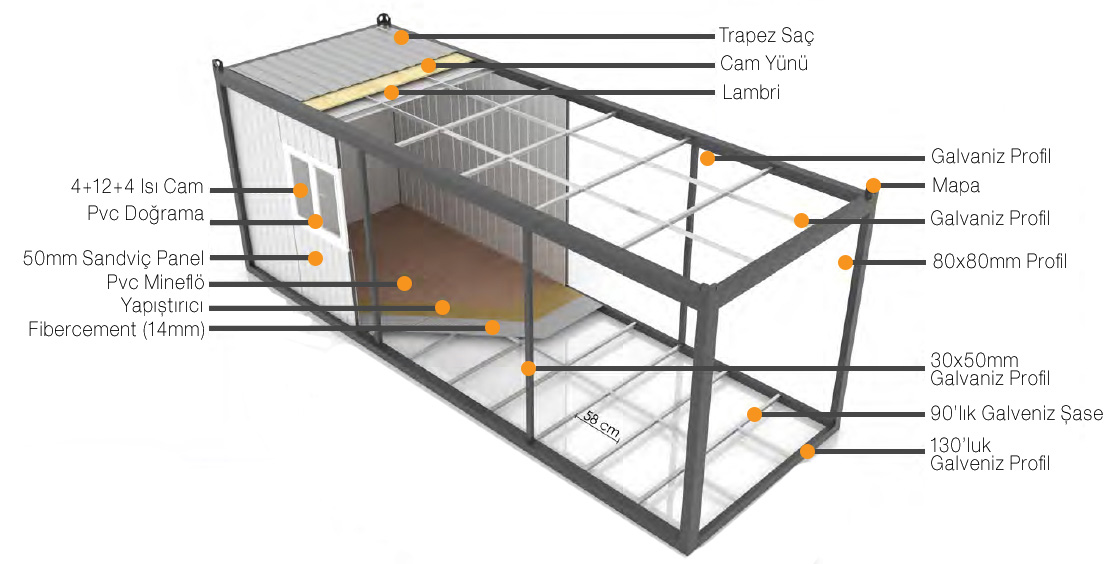 Trapez Saç
Cam Yünü
Lambri
4+12+4 Isı Cam
Pvc Doğrama
50mm Sandviç Panel
Pvc Mineflö
Yapıştırıcı
Fibercement (14mm)
Galvaniz Profil
Mapa
Galvaniz Profil
80x80mm Profil
30x50mm Galvaniz Profil
90'lık Galveniz Şase
130'luk Galveniz Profil
58 cm